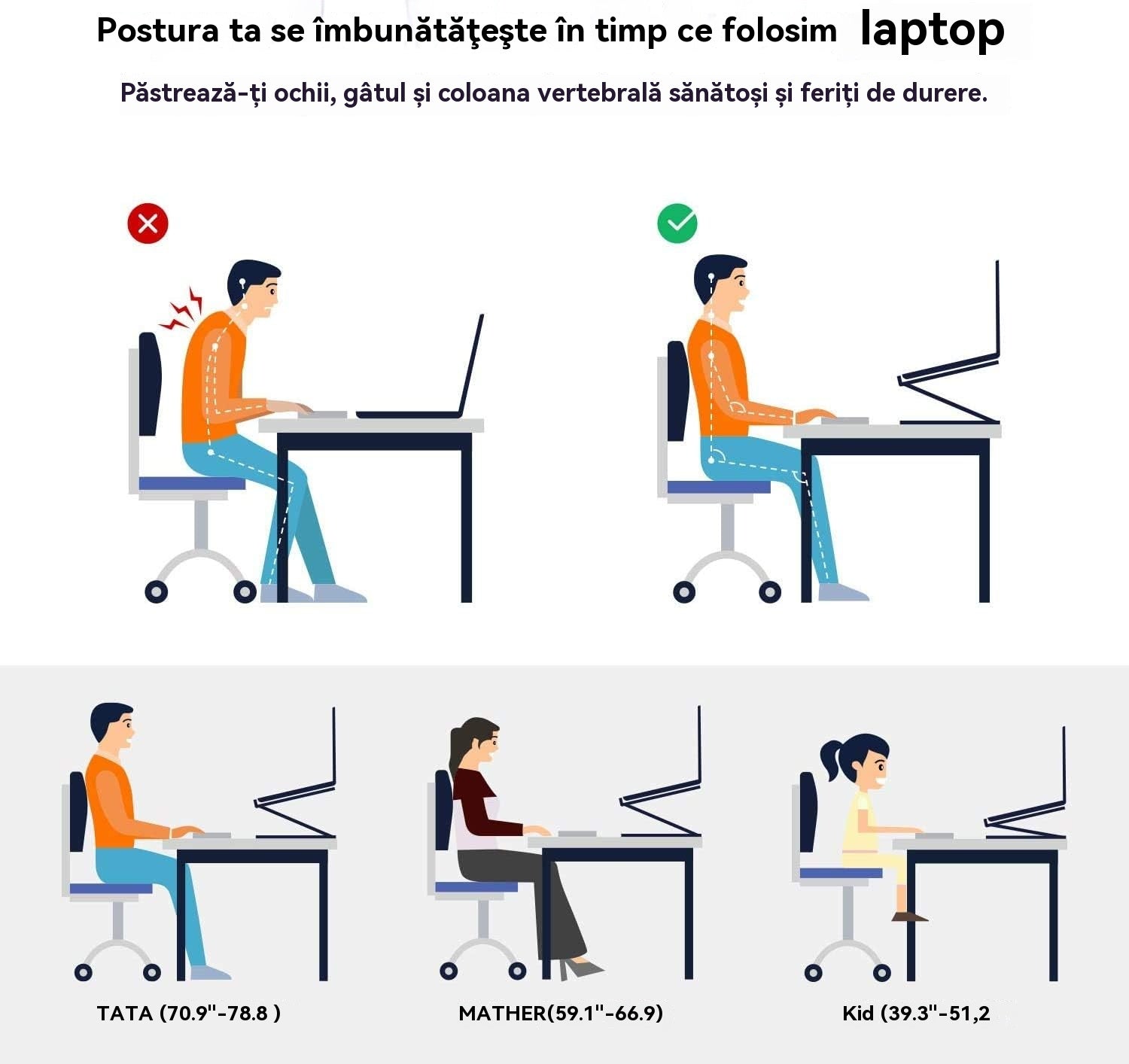 Postura ta se îmbunătăţeşte în timp ce folosim laptop

Păstrează-ți ochii, gâtul și coloana vertebrală sănătoși și feriți de durere.

TATA (70.9"-78.8 )

MATHER(59.1"-66.9)

Kid (39.3"-51,2