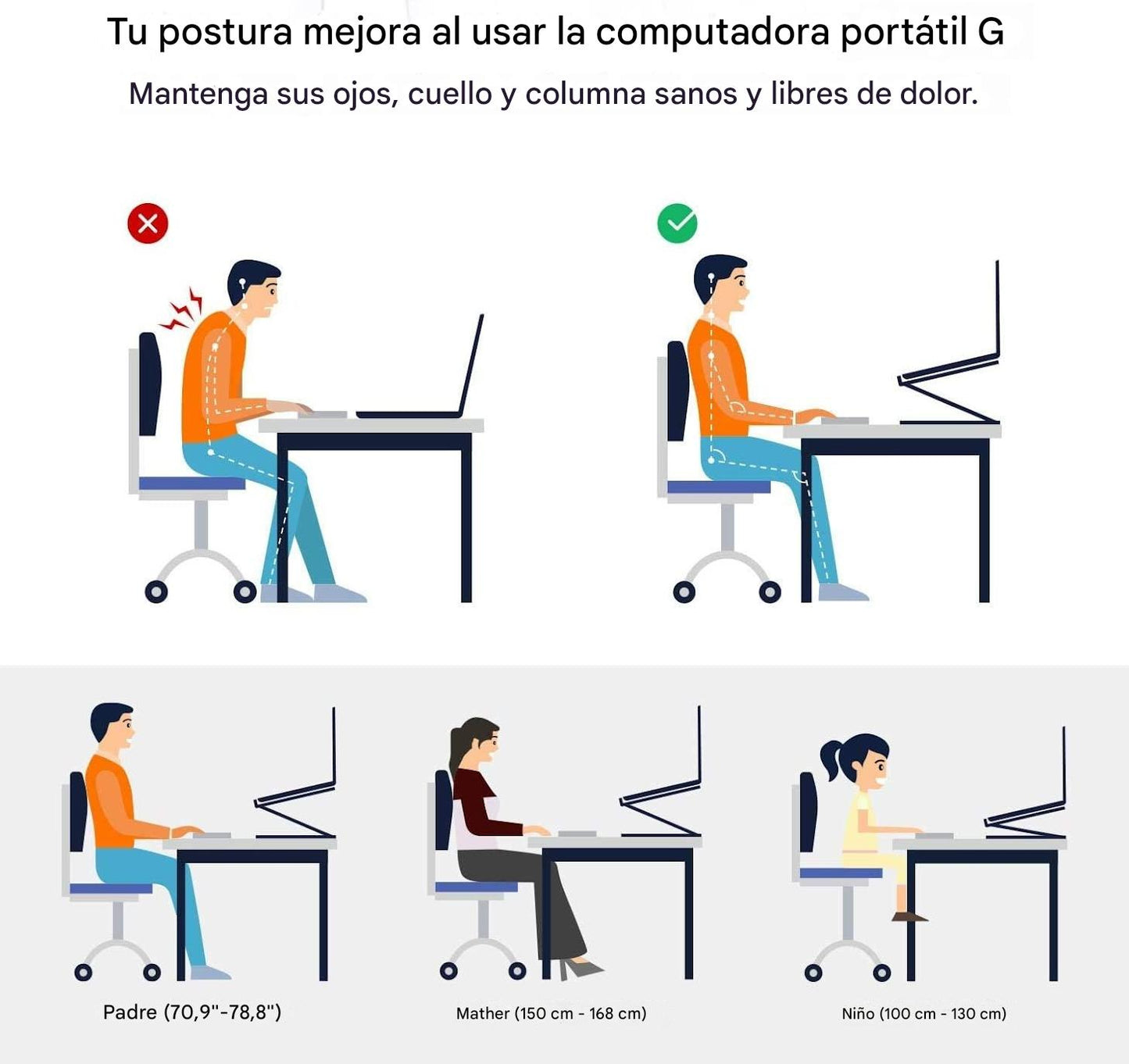 Tu postura mejora al usar la computadora portátil G

Mantenga sus ojos, cuello y columna sanos y libres de dolor.

Padre (70,9"-78,8")

Mather (150 cm - 168 cm)

Niño (100 cm - 130 cm)