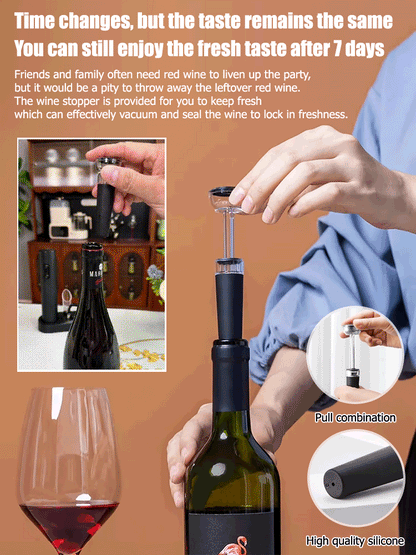 Time changes, but the taste remains the same
You can still enjoy the fresh taste after 7 days

Friends and family often need red wine to liven up the party, but it would be a pity to throw away the leftover red wine. The wine stopper is provided for you to keep fresh which can effectively vacuum and seal the wine to lock in freshness.

Pull combination

High quality silicone