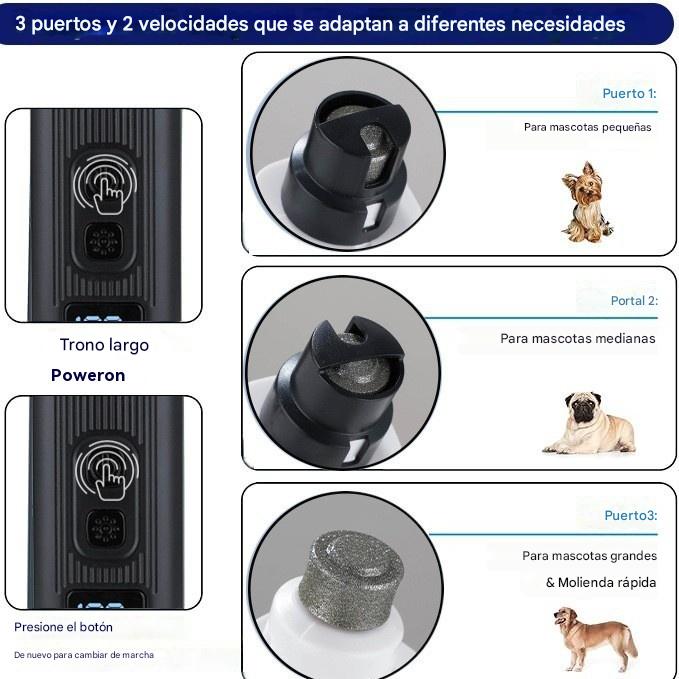 3 puertos y 2 velocidades que se adaptan a diferentes necesidades

Trono largo

Poweron

Presione el botón

De nuevo para cambiar de marcha

Puerto 1:

Para mascotas pequeñas

Portal 2:

Para mascotas medianas

Puerto3:

Para mascotas grandes

& Molienda rápida