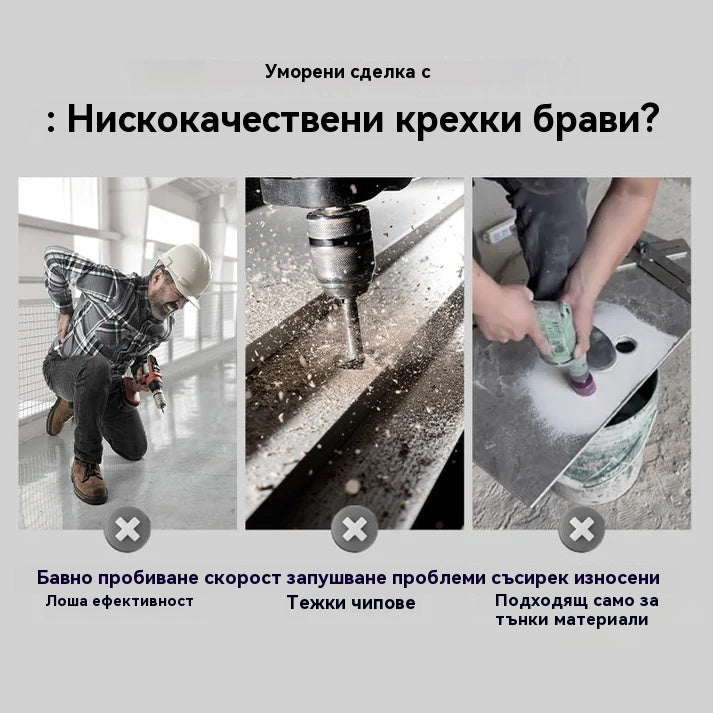 Уморени сделка с

: Нискокачествени крехки брави?

Бавно пробиване скорост
Лоша ефективност

запушване проблеми
Тежки чипове

съсирек износени
Подходящ само за тънки материали