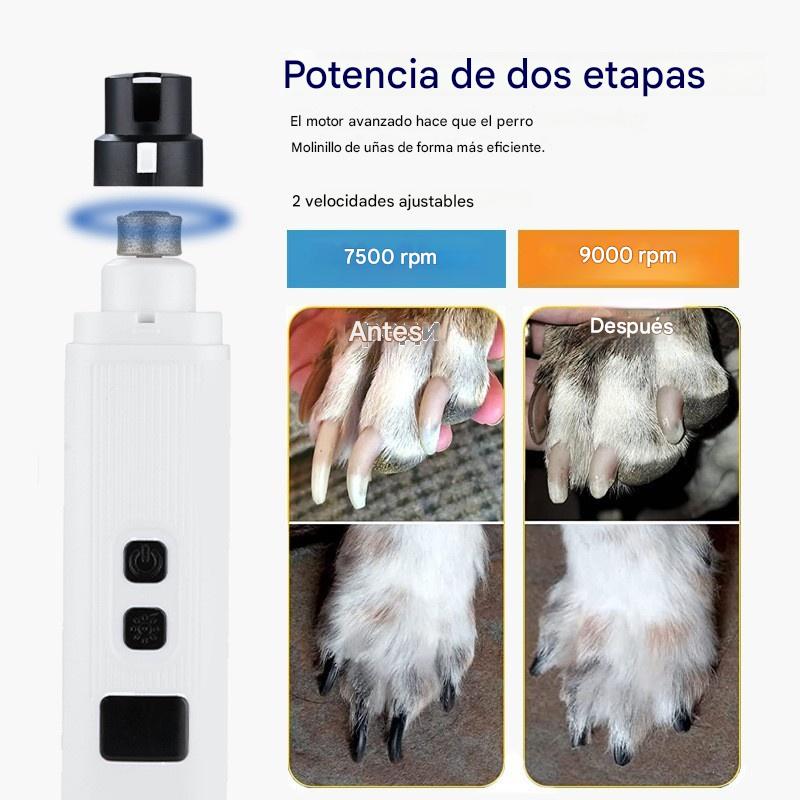 Potencia de dos etapas

El motor avanzado hace que el perro
Molinillo de uñas de forma más eficiente.

2 velocidades ajustables

7500 rpm

9000 rpm

Antes

Después