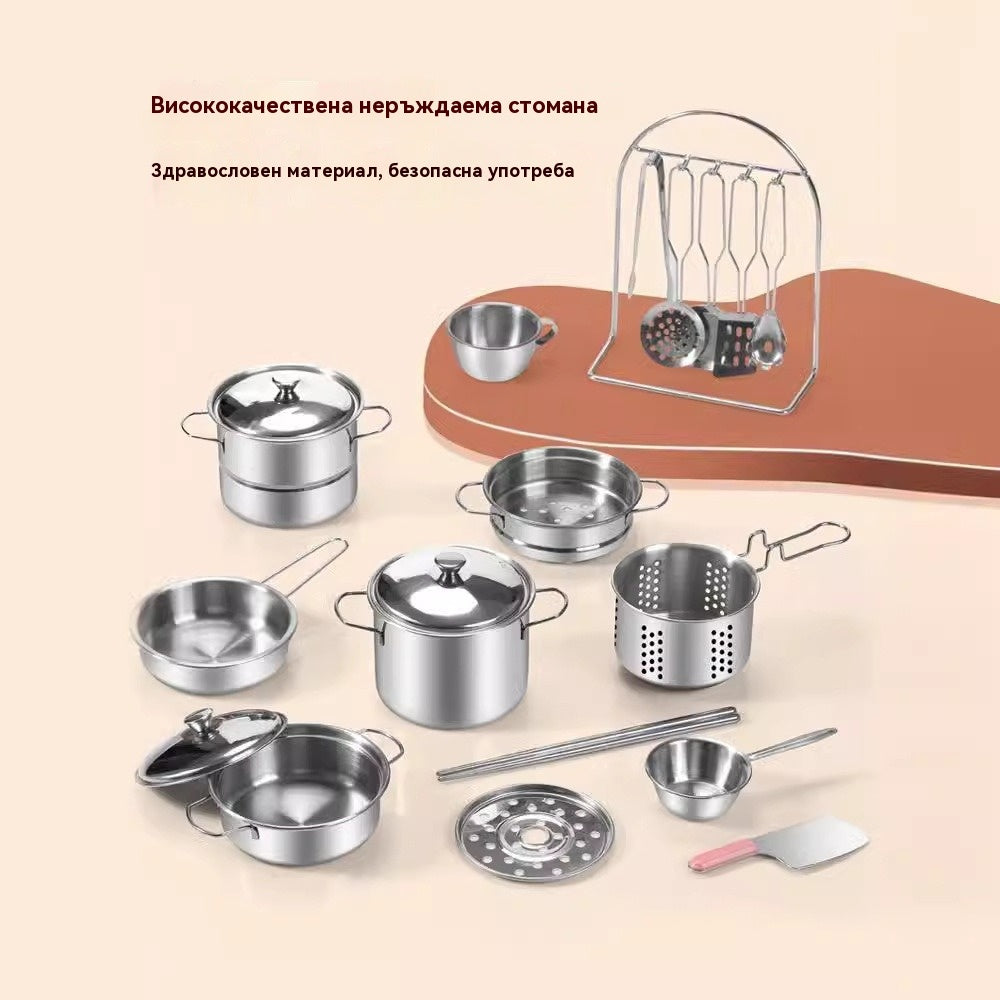 Висококачествена неръждаема стомана

Здравословен материал, безопасна употреба