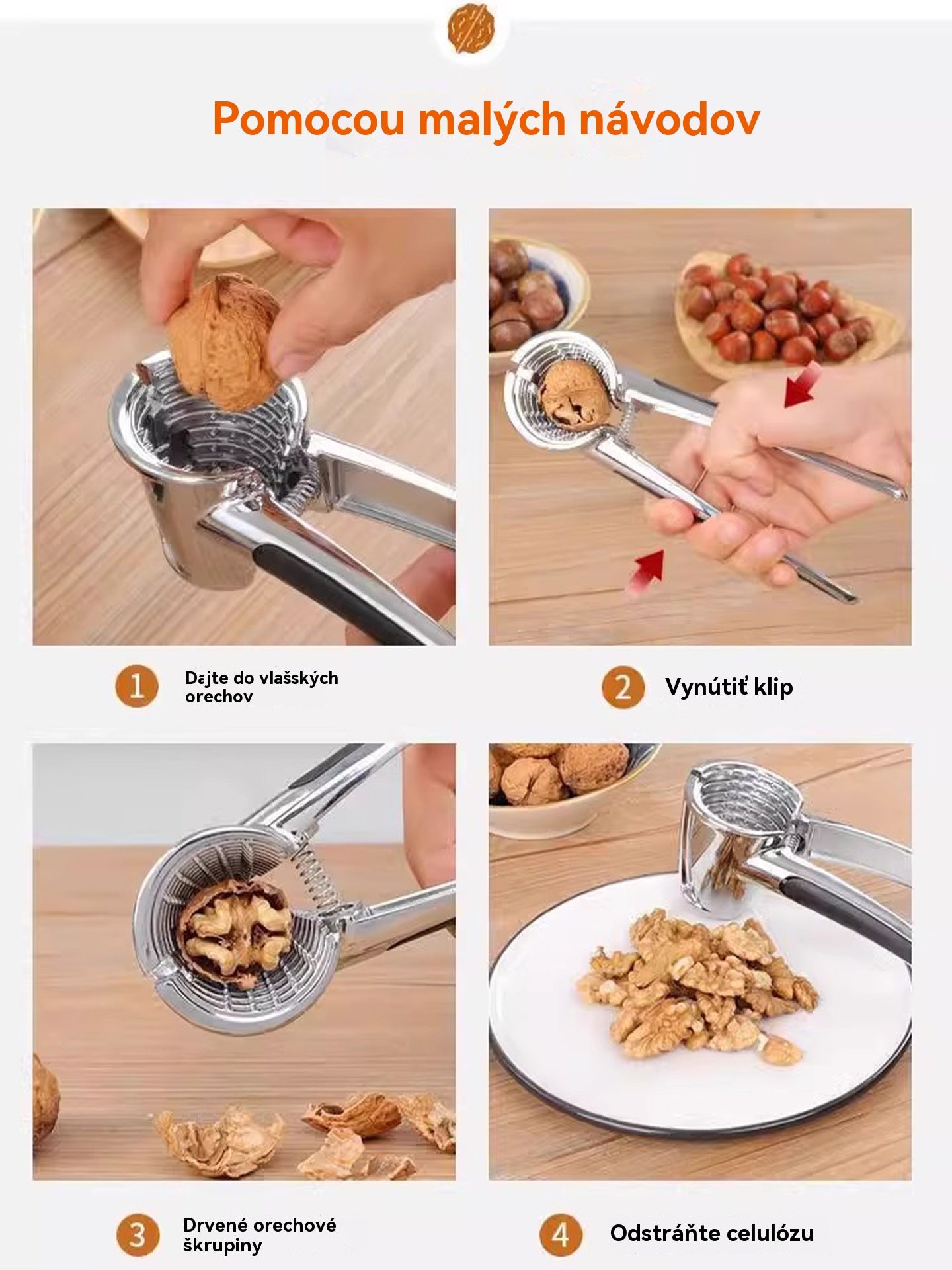 Pomocou malých návodov

1 Dajte do vlašských orechov

2 Vynútiť klip

3 Drvené orechové škrupiny

4 Odstráňte celulózu