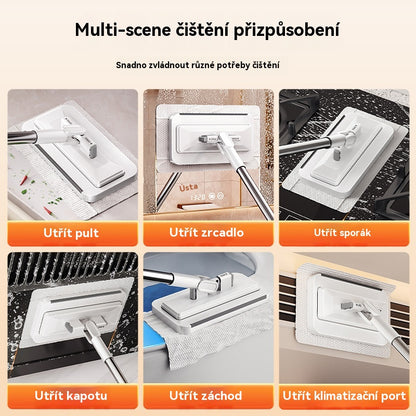 Multi-scene čištění přizpůsobení

Snadno zvládnout různé potřeby čištění

Ústa

Utřít pult

Utřít zrcadlo

Utřít sporák

Utřít kapotu

Utřít záchod

Utřít klimatizační port