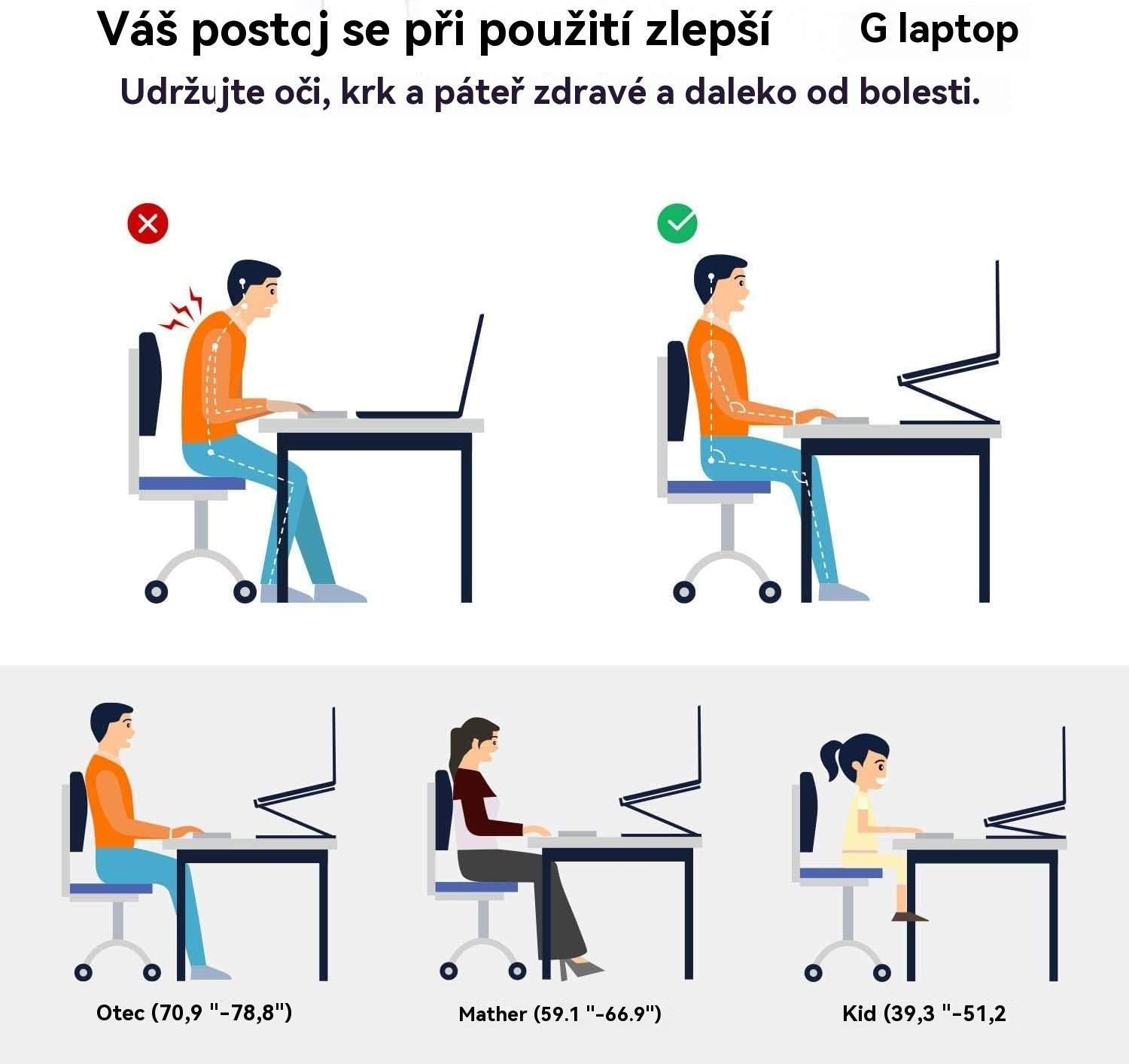 Váš postoj se při použití zlepší G laptop

Udržujte oči, krk a páteř zdravé a daleko od bolesti.

Otec (70,9 "-78,8")

Mather (59.1 "-66.9")

Kid (39,3 "-51,2