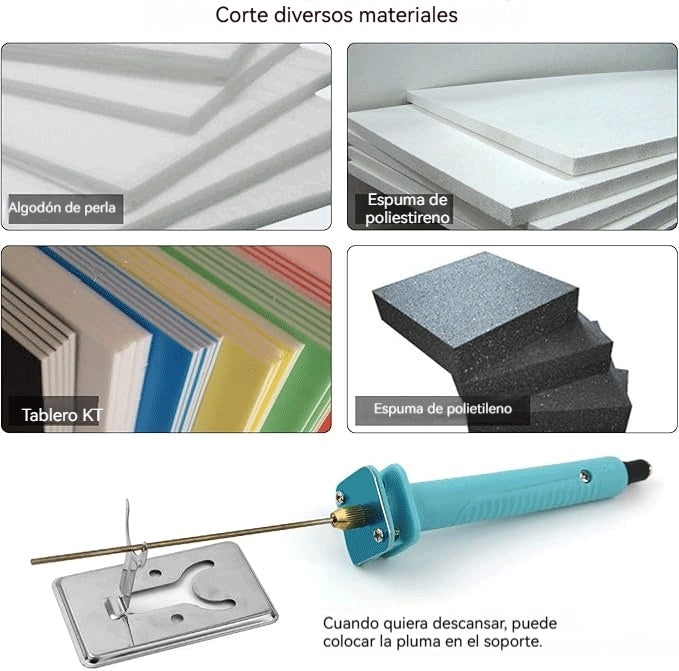 Corte diversos materiales

Algodón de perla

Espuma de poliestireno

Tablero KT

Espuma de polietileno

Cuando quiera descansar, puede colocar la pluma en el soporte.