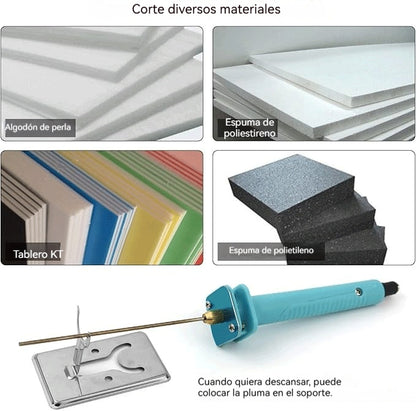 Corte diversos materiales

Algodón de perla

Espuma de poliestireno

Tablero KT

Espuma de polietileno

Cuando quiera descansar, puede colocar la pluma en el soporte.