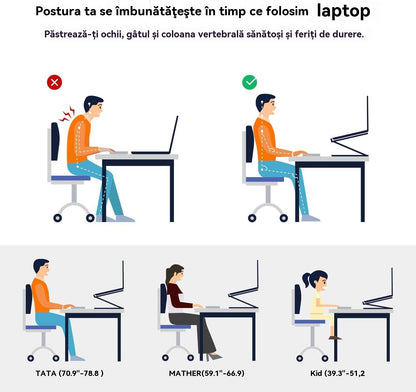 Postura ta se îmbunătăţeşte în timp ce folosim laptop

Păstrează-ți ochii, gâtul și coloana vertebrală sănătoși și feriți de durere.

TATA (70.9"-78.8 )

MATHER(59.1"-66.9)

Kid (39.3"-51,2