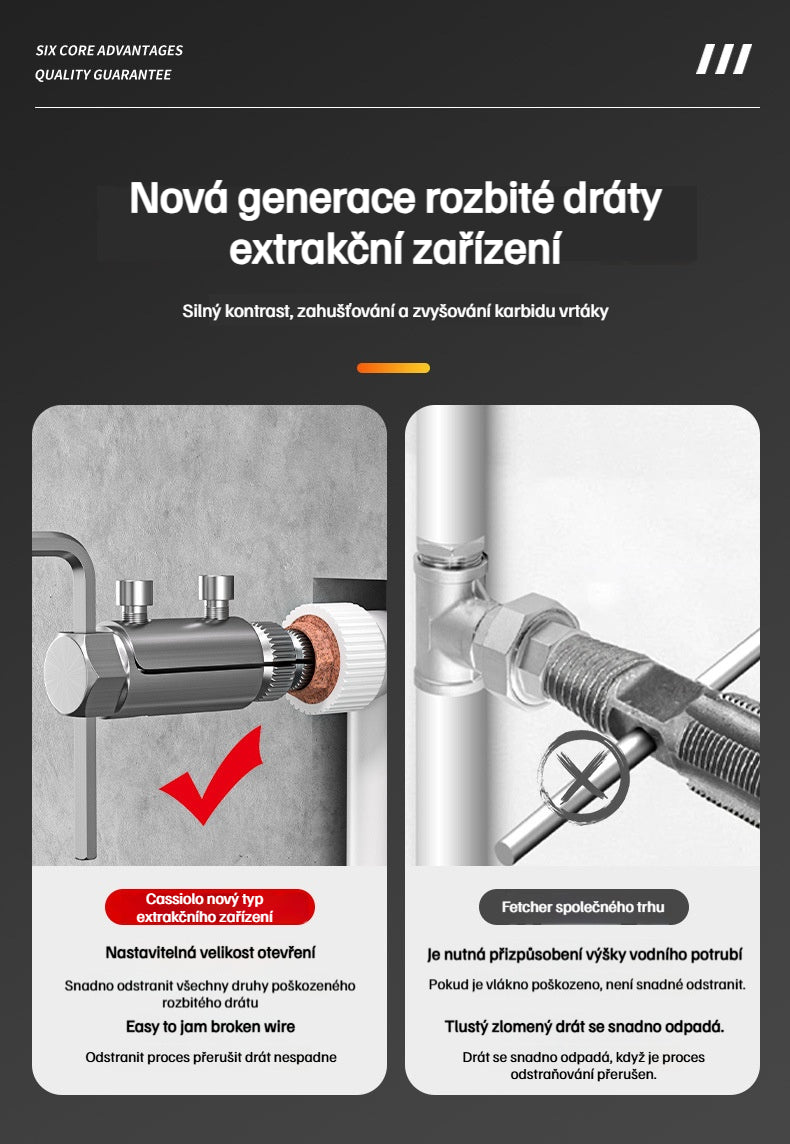 SIX CORE ADVANTAGES
QUALITY GUARANTEE

Nová generace rozbité dráty extrakční zařízení

Silný kontrast, zahušťování a zvyšování karbidu vrtáky

Cassiolo nový typ extrakčního zařízení

Nastavitelná velikost otevření

Snadno odstranit všechny druhy poškozeného rozbitého drátu

Easy to jam broken wire

Odstranit proces přerušit drát nespadne

Fetcher společného trhu

Je nutná přizpůsobení výšky vodního potrubí

Pokud je vlákno poškozeno, není snadné odstranit.

Tlustý zlomený drát se snadno odpadá.

Drát se snadno odpadá, když je proces odstraňování přerušen.