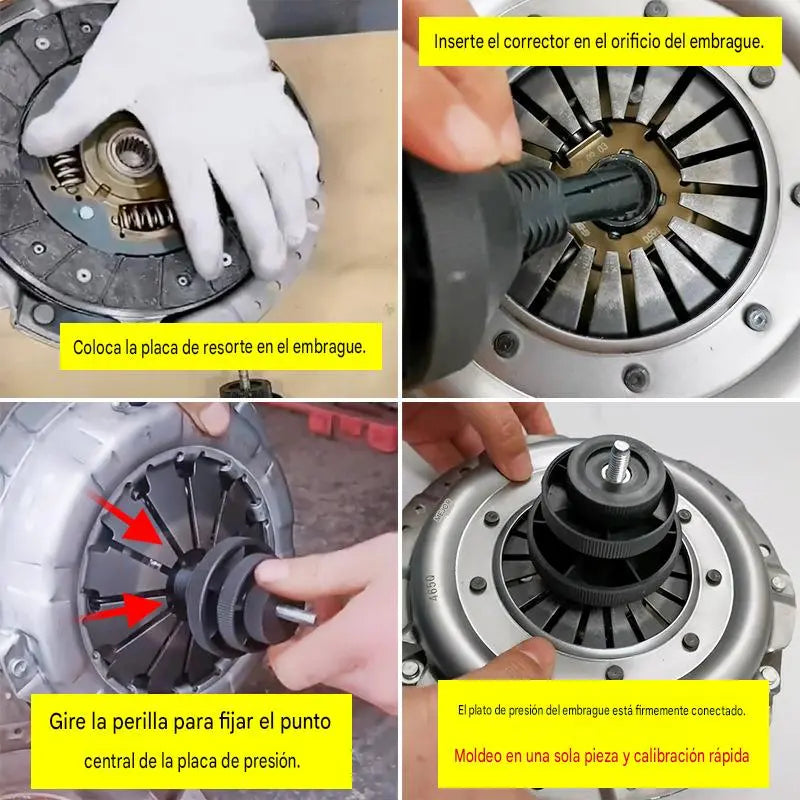 Coloca la placa de resorte en el embrague.

Inserte el corrector en el orificio del embrague.

Gire la perilla para fijar el punto central de la placa de presión.

4650

El plato de presión del embrague está firmemente conectado.

Moldeo en una sola pieza y calibración rápida