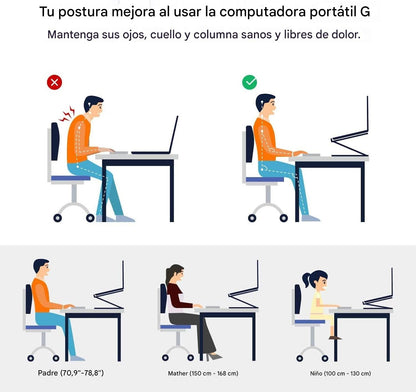 Tu postura mejora al usar la computadora portátil G

Mantenga sus ojos, cuello y columna sanos y libres de dolor.

Padre (70,9"-78,8")

Mather (150 cm - 168 cm)

Niño (100 cm - 130 cm)